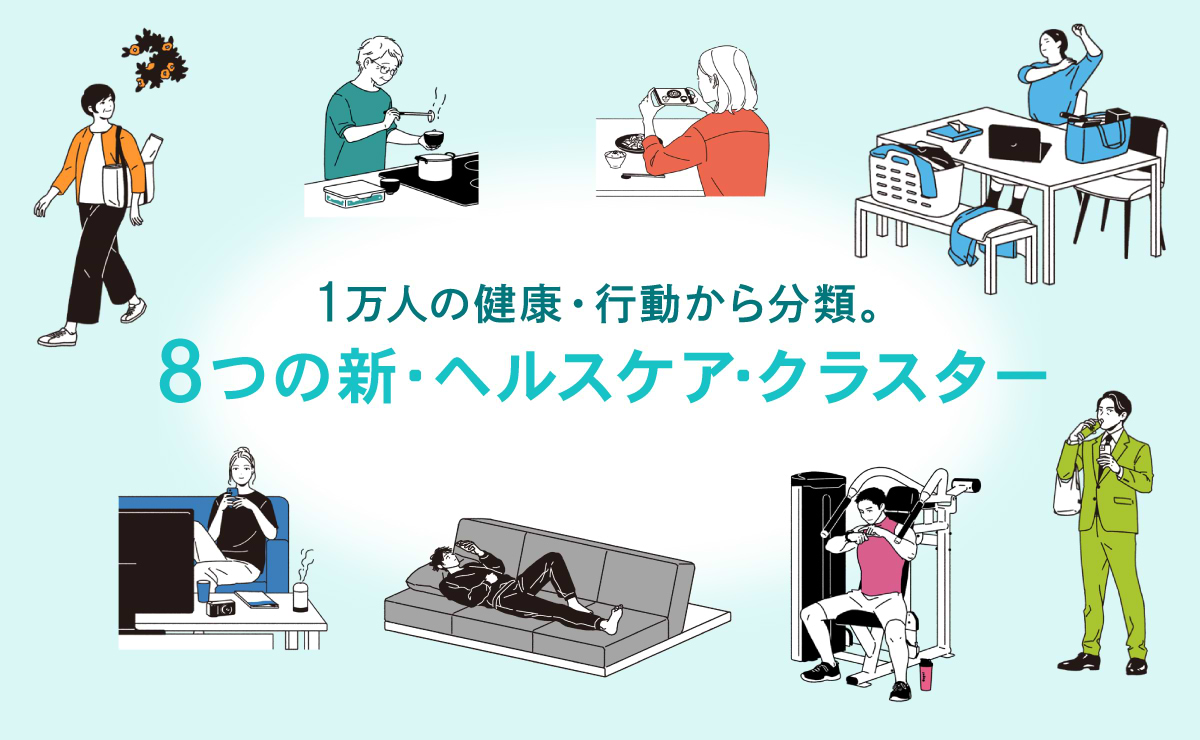 1万人の健康・行動から分類。
8つの新・ヘルスケア・クラスター