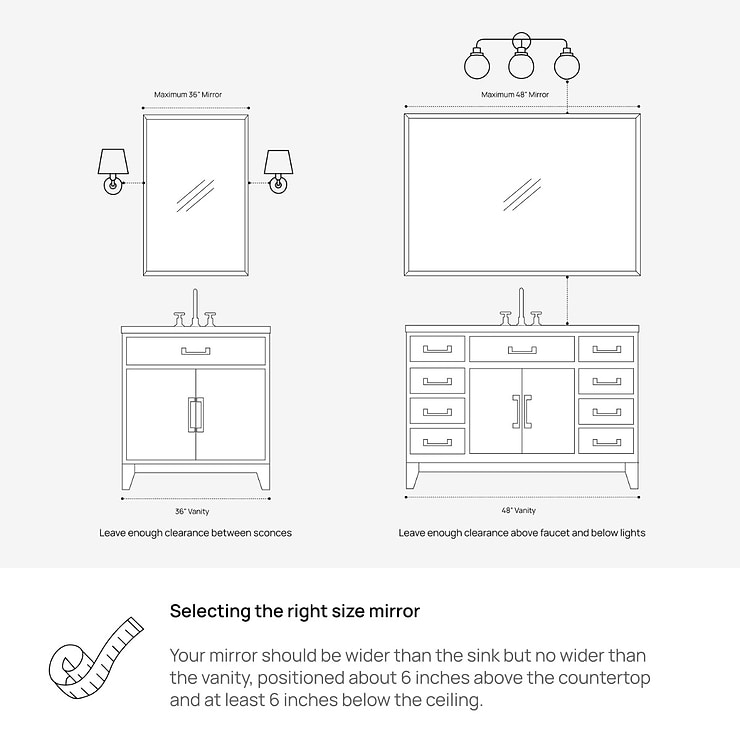 Maximum 36" Mirror

36" Vanity

Leave enough clearance between sconces

Maximum 48" Mirror

48" Vanity

Leave enough clearance above faucet and below lights

Selecting the right size mirror

Your mirror should be wider than the sink but no wider than the vanity, positioned about 6 inches above the countertop and at least 6 inches below the ceiling.