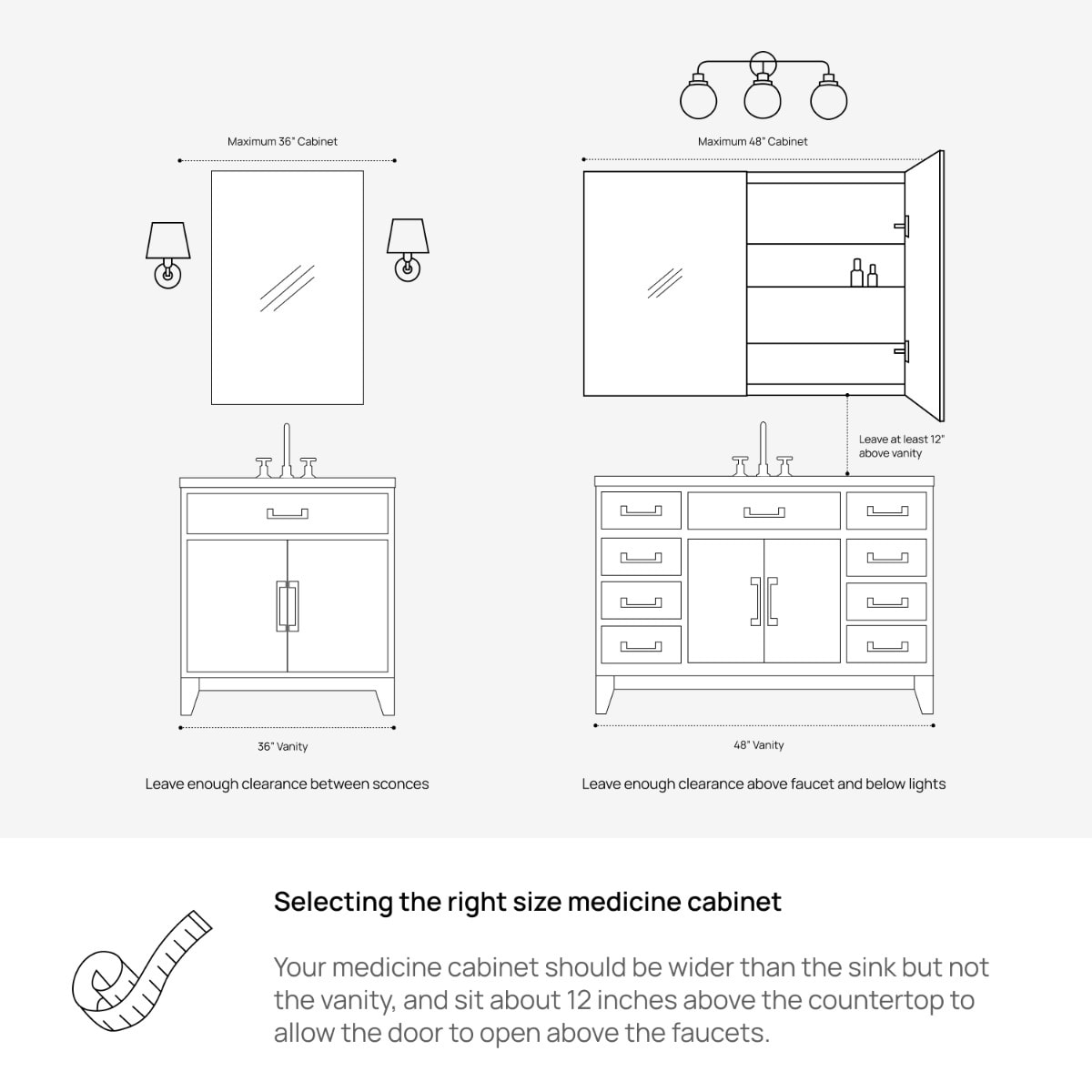 Maximum 36" Cabinet

36" Vanity

Leave enough clearance between sconces

Maximum 48" Cabinet

Leave at least 12" above vanity

48" Vanity

Leave enough clearance above faucet and below lights

Selecting the right size medicine cabinet

Your medicine cabinet should be wider than the sink but not the vanity, and sit about 12 inches above the countertop to allow the door to open above the faucets.