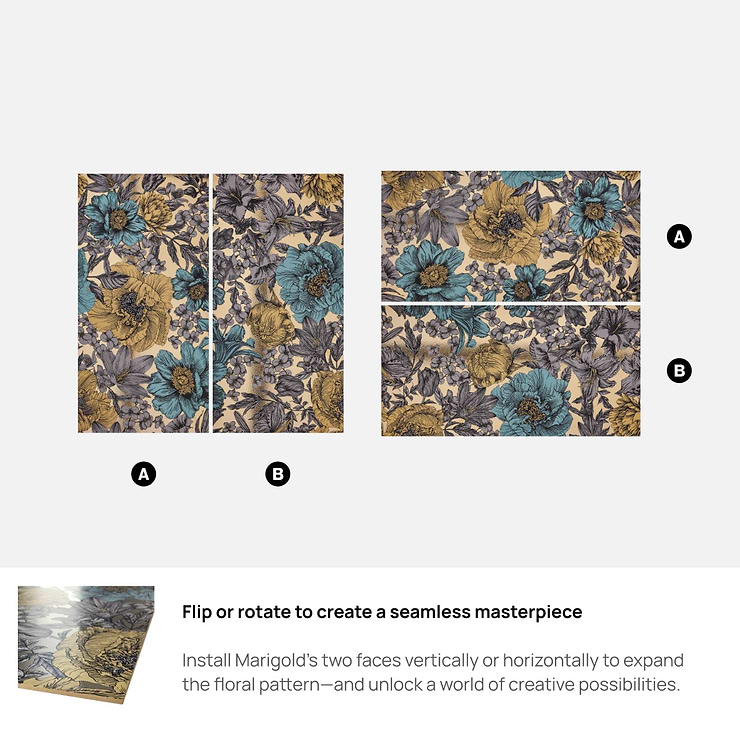 A

B

A

B

Flip or rotate to create a seamless masterpiece

Install Marigold's two faces vertically or horizontally to expand the floral pattern—and unlock a world of creative possibilities.