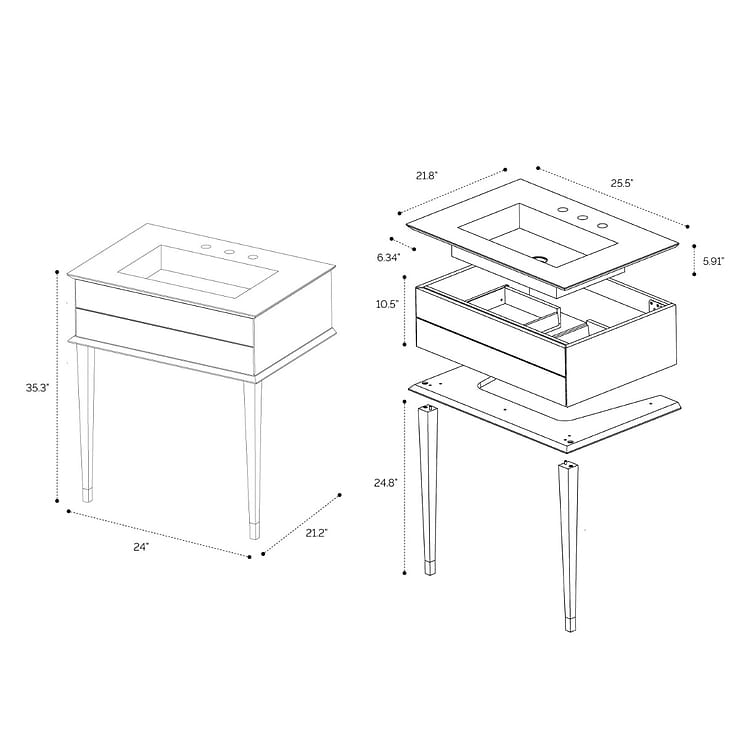 35.3"

24"

21.2"

21.8"

25.5"

6.34"

5.91"

10.5"

24.8"