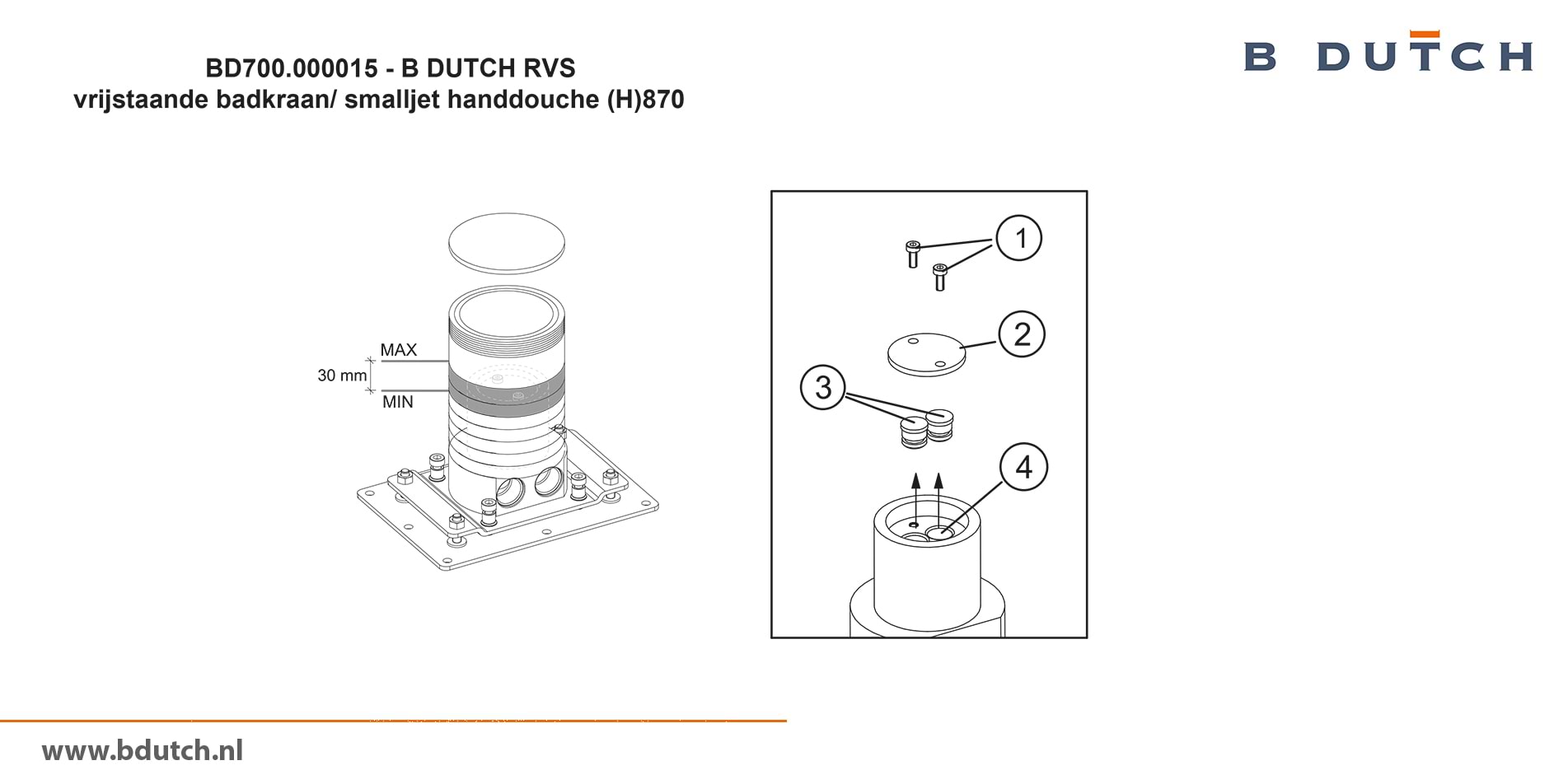 BD700.000015 - B DUTCH RVS
vrijstaande badkraan/ smalljet handdouche (H)870

B DUTCH

MAX
30 mm
MIN

1
2
3
4

www.bdutch.nl