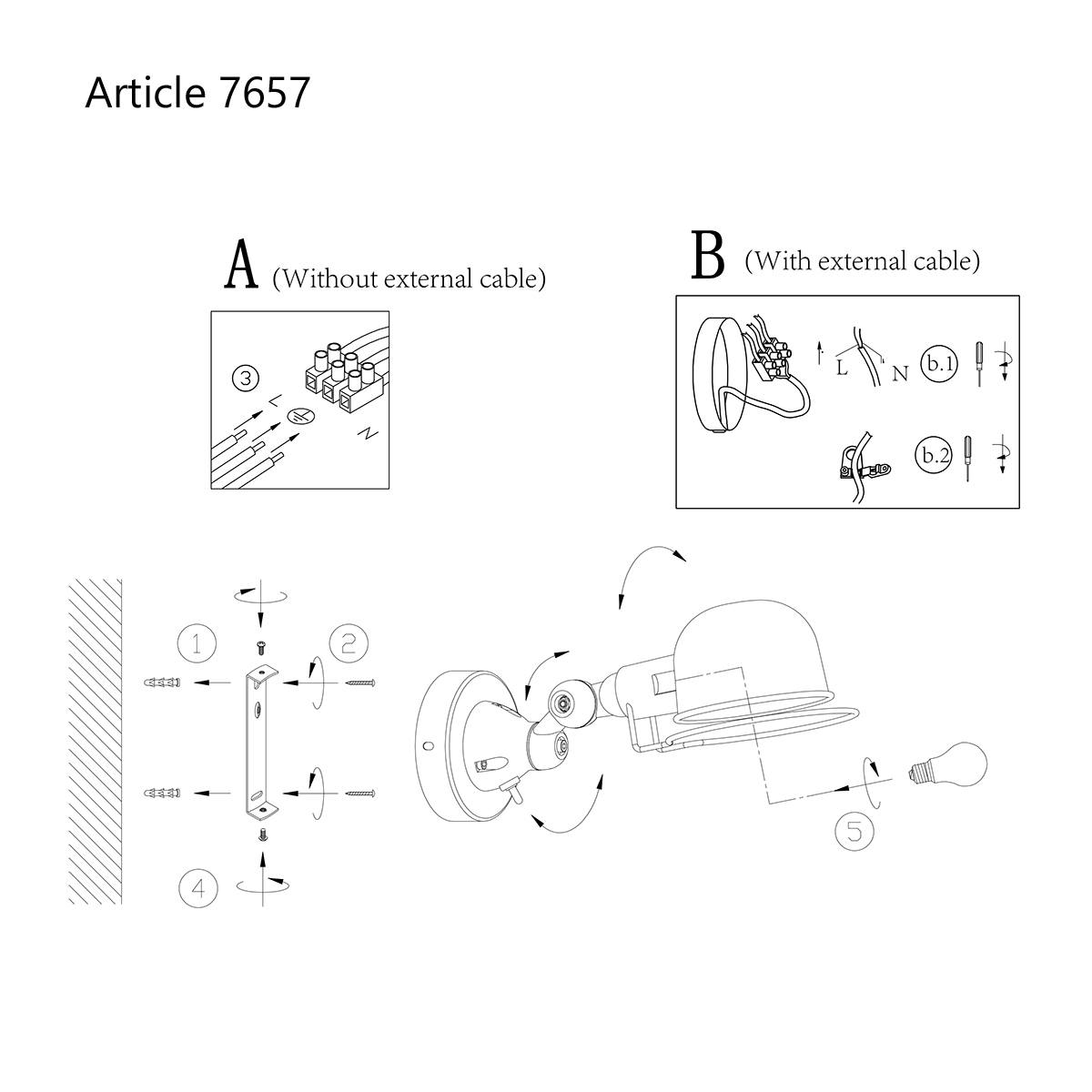 Article 7657

A (Without external cable)

3

L

N

B (With external cable)

L

N

b.1

b.2

1

2

4

5