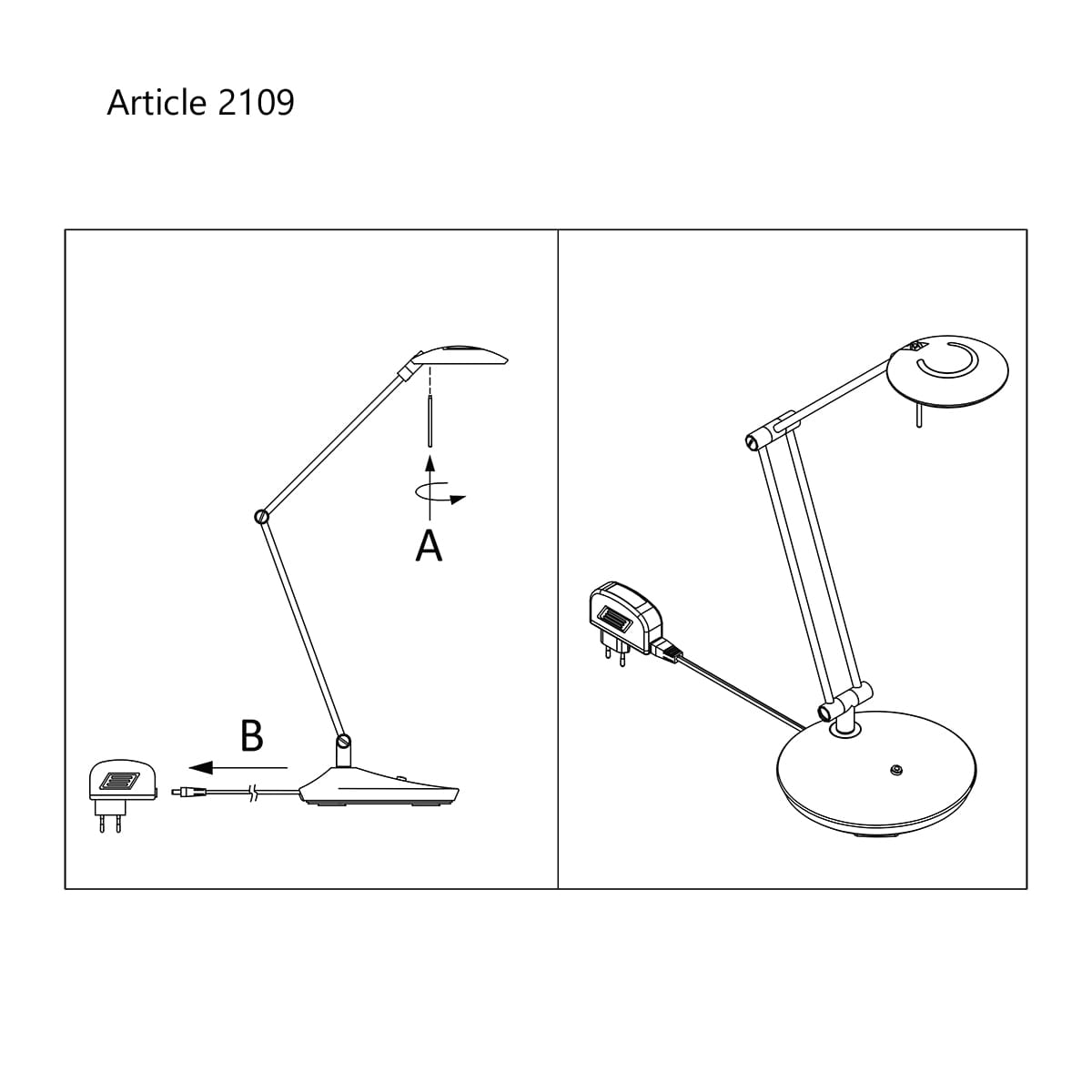 Article 2109

A

B