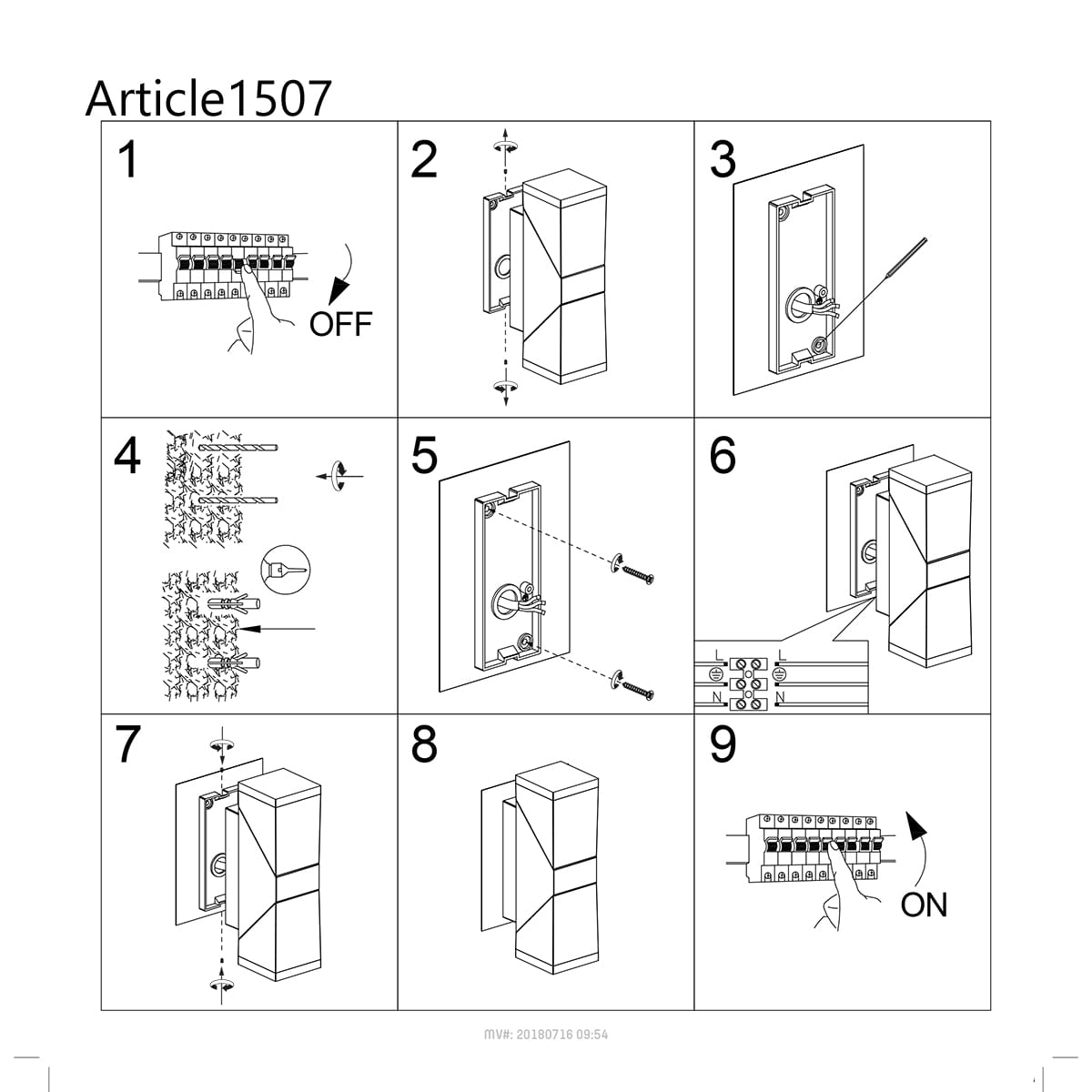 Article1507

1

OFF

2

3

4

5

6

L
L
N
N

7

8

9

ON

MV#: 20180716 09:54