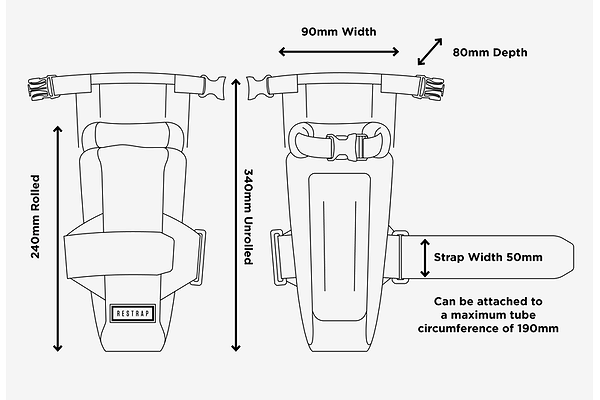 90mm Width

80mm Depth

240mm Rolled

340mm Unrolled

RESTRAP

Strap Width 50mm

Can be attached to a maximum tube circumference of 190mm